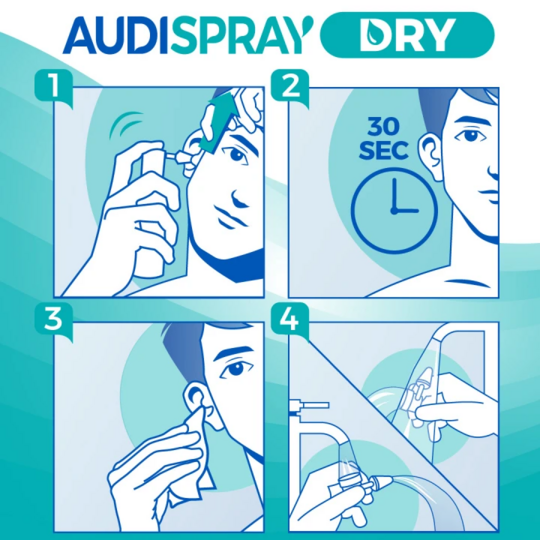 AUDISPRAY DRY

1

2

30 SEC

3

4