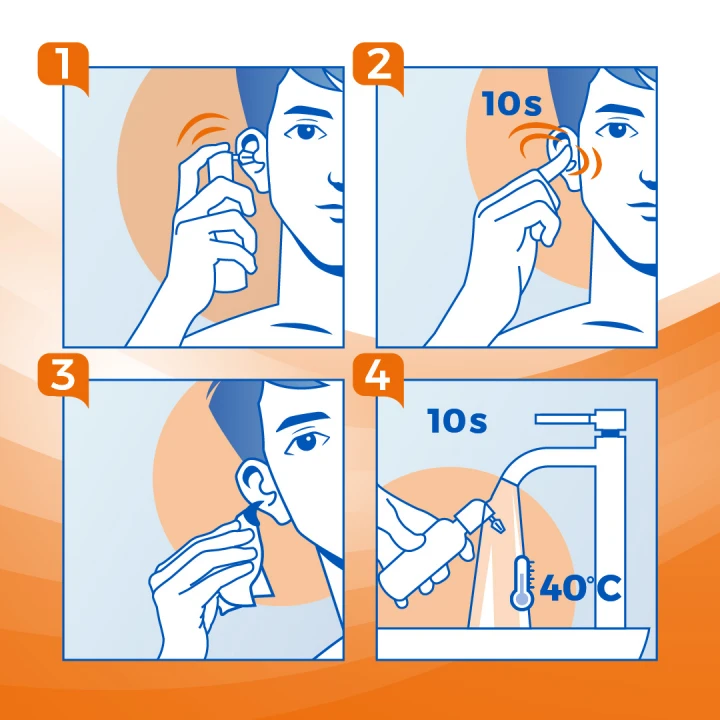 1

2

10s

3

4

10s

40°C