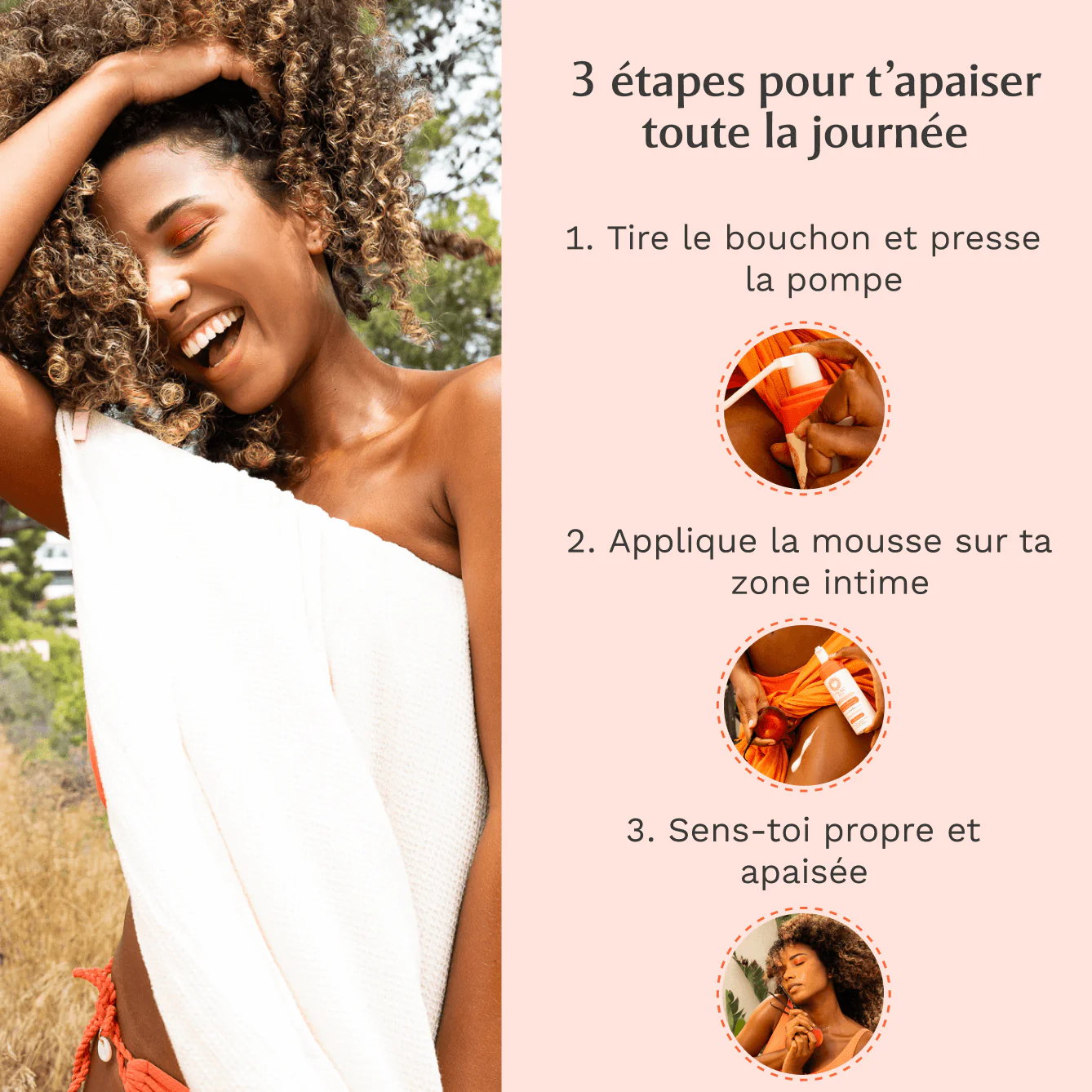 3 étapes pour t’apaiser toute la journée

1. Tire le bouchon et presse la pompe

2. Applique la mousse sur ta zone intime

3. Sens-toi propre et apaisée