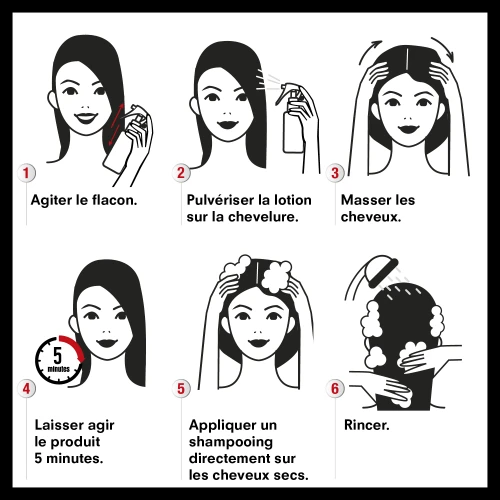 1

Agiter le flacon.

2

Pulvériser la lotion sur la chevelure.

3

Masser les cheveux.

5 minutes

4

Laisser agir le produit 5 minutes.

5

Appliquer un shampooing directement sur les cheveux secs.

6

Rincer.